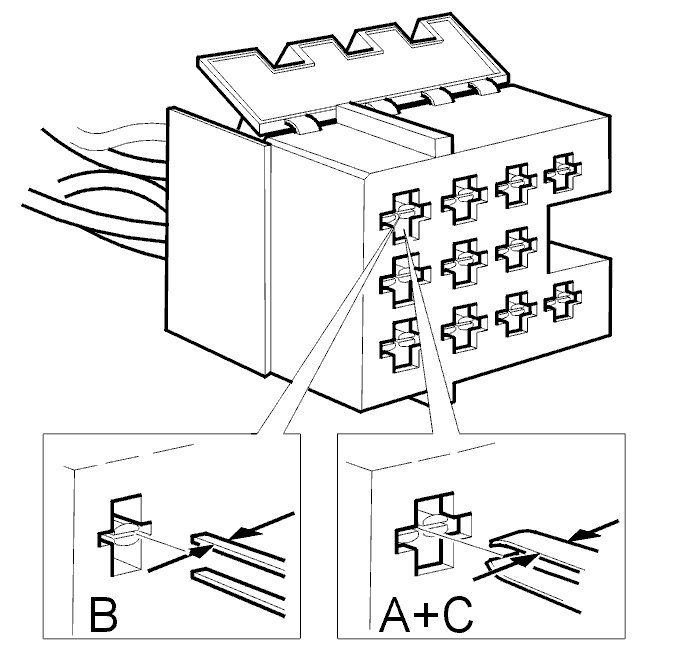 B

A+C