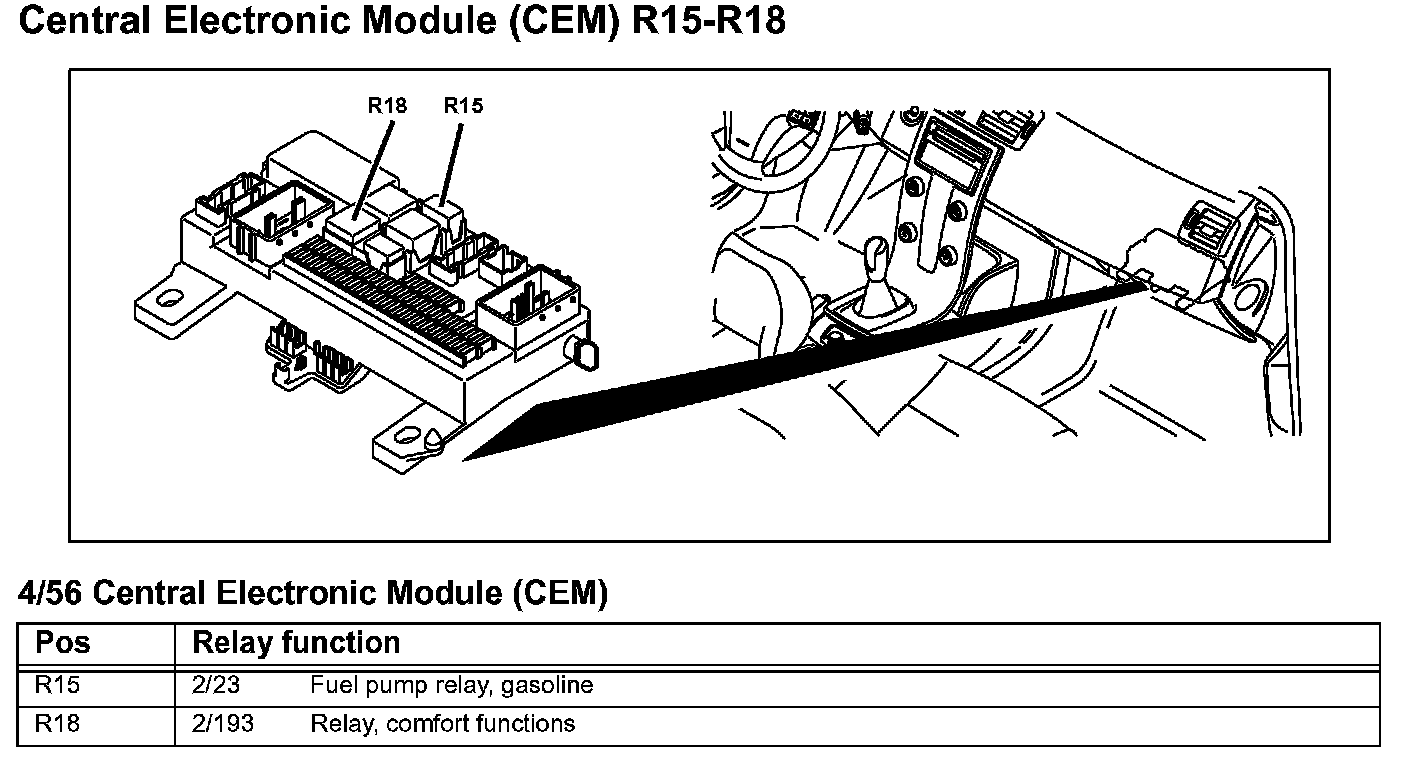 Central Electronic Module (CEM) R15-R18

R18 R15

4/56 Central Electronic Module (CEM)

| Pos | Relay function |
|---|---|
| R15 | 2/23 Fuel pump relay, gasoline |
| R18 | 2/193 Relay, comfort functions |