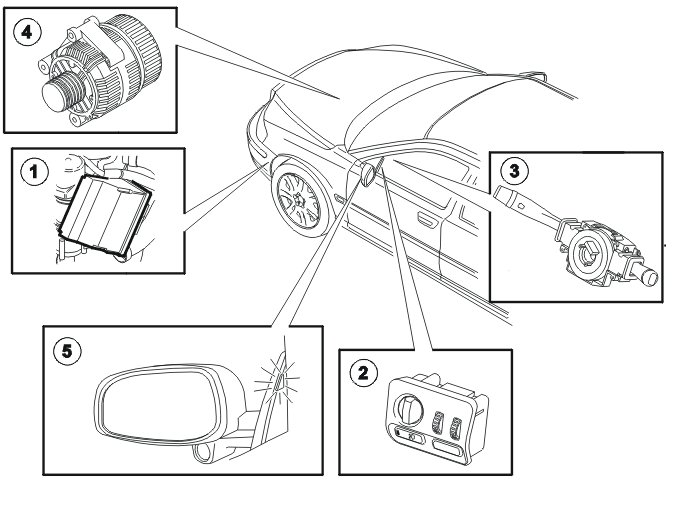 4

1

3

5

2