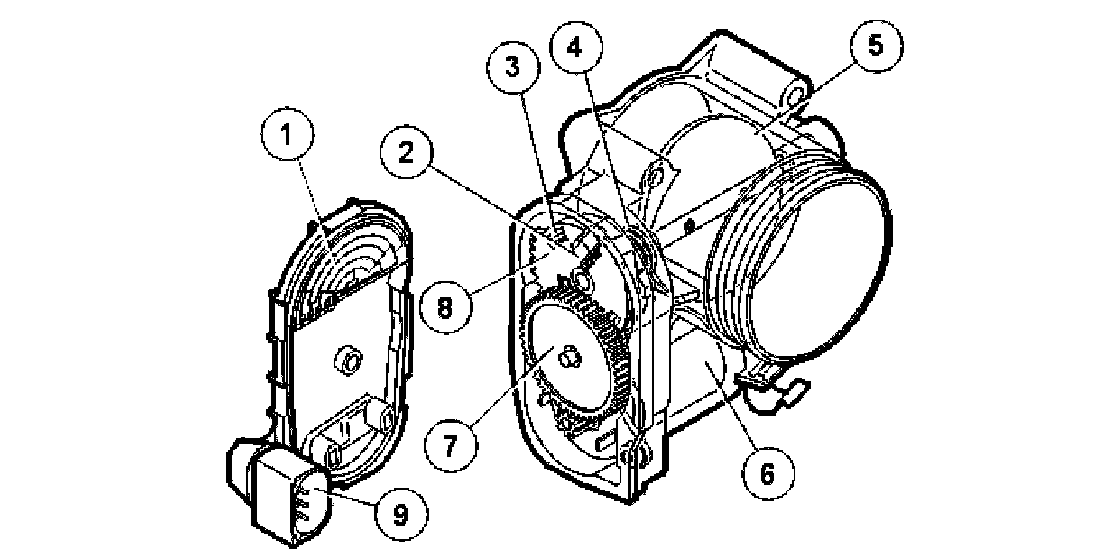 1
2
3
4
5
8
7
6
9