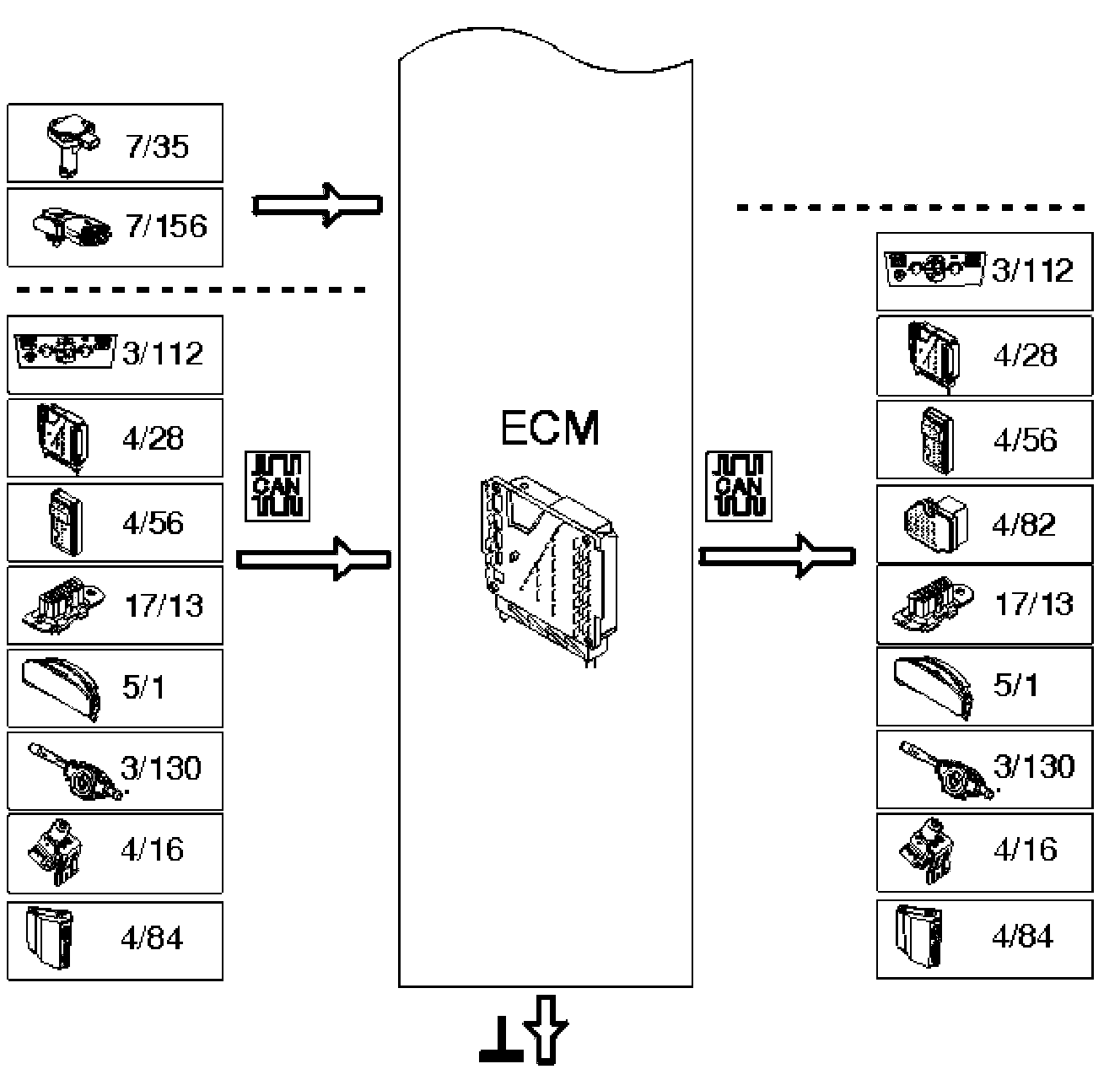 7/35
7/156

3/112
4/28
4/56
17/13
5/1
3/130
4/16
4/84

CAN

ECM

CAN

3/112
4/28
4/56
4/82
17/13
5/1
3/130
4/16
4/84