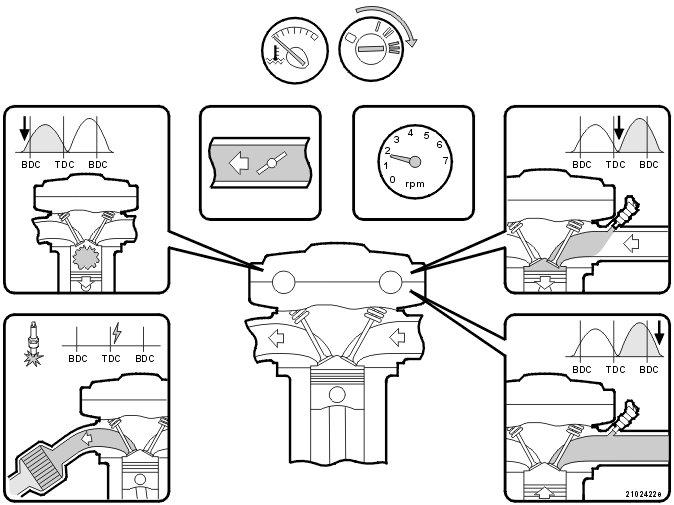 BDC TDC BDC

0 1 2 3 4 5 6 7 rpm

BDC TDC BDC

BDC TDC BDC

BDC TDC BDC

2102422e