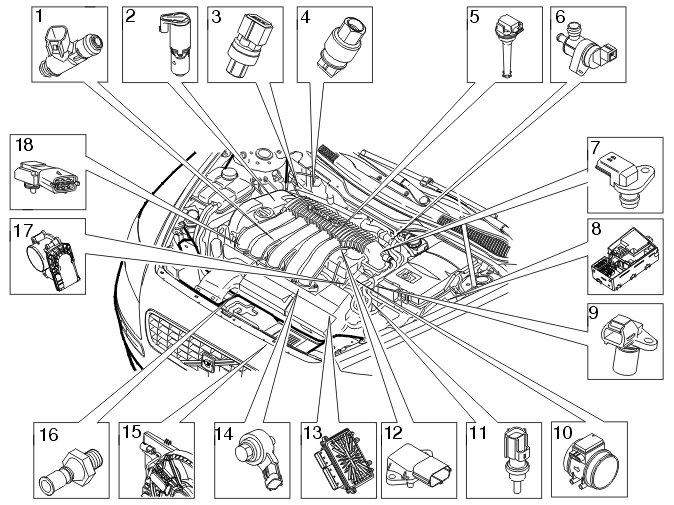 1
2
3
4
5
6
18
7
17
8
9
16
15
14
13
12
11
10