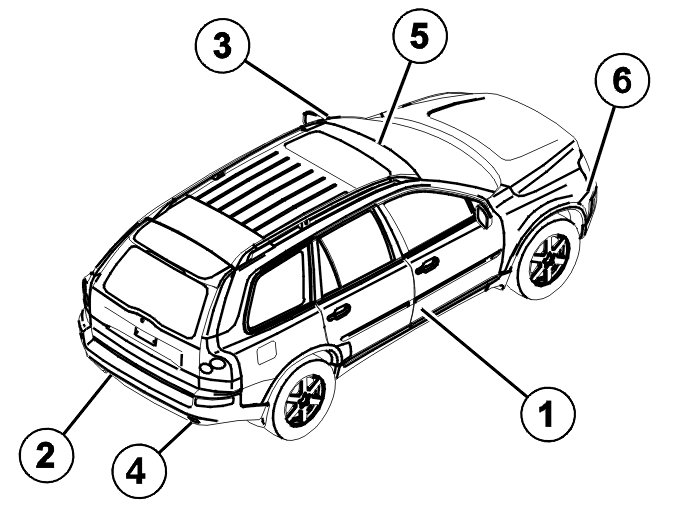 3
5
6
1
2
4