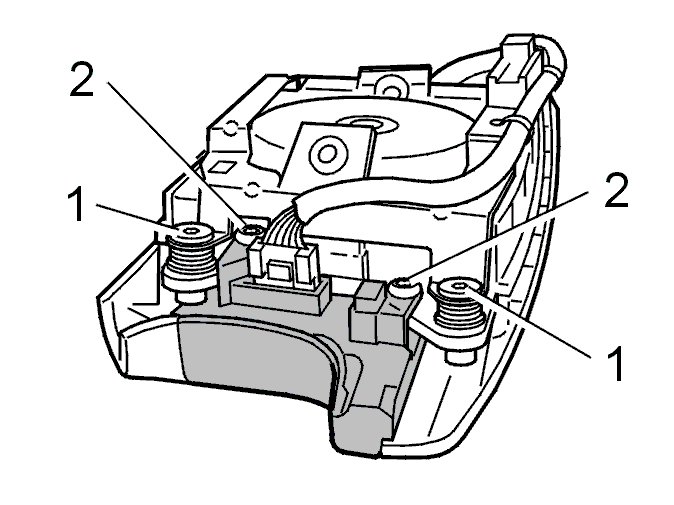 2
1
2
1