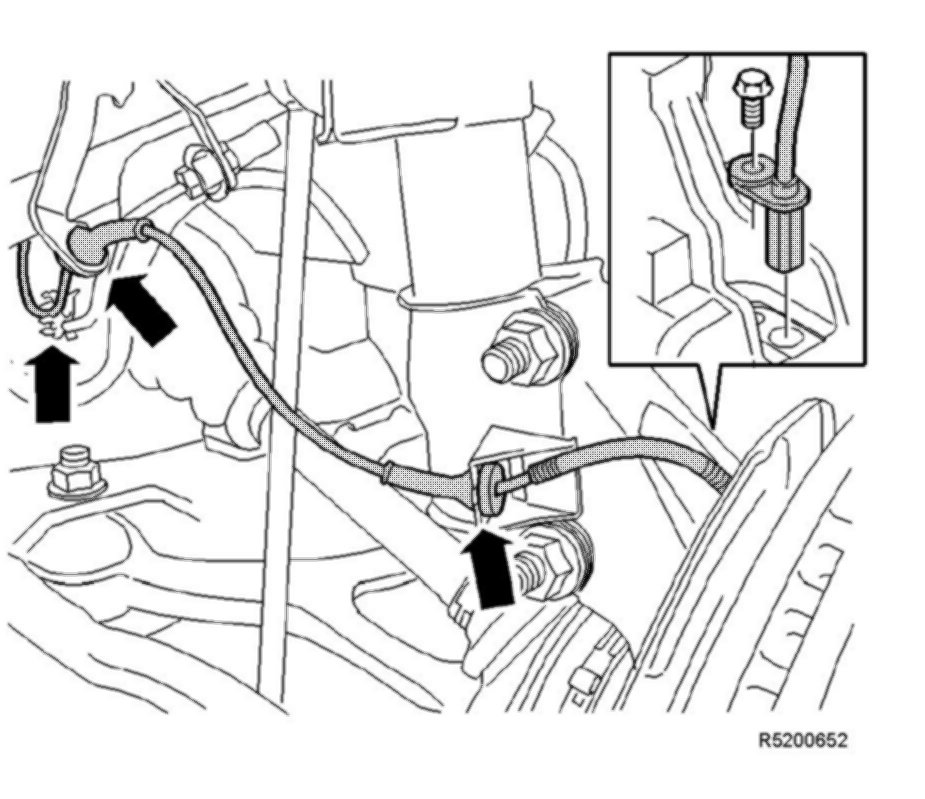 R5200652