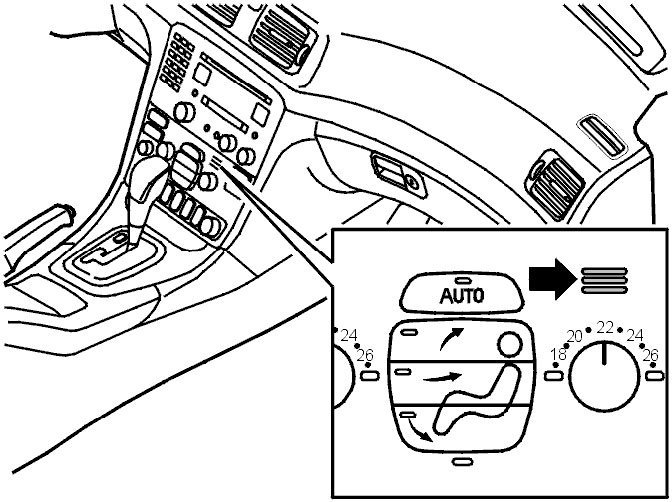 AUTO
24
26
18
20
22
24
26