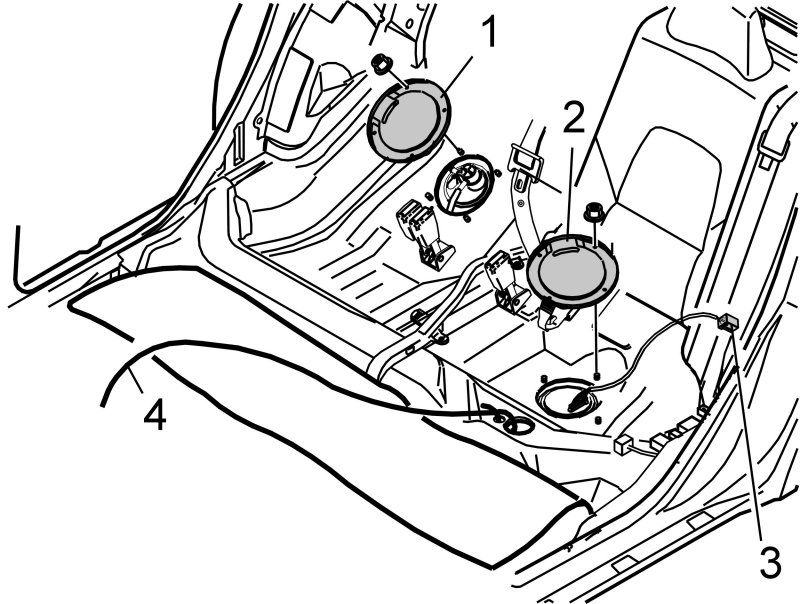 1
2
4
3