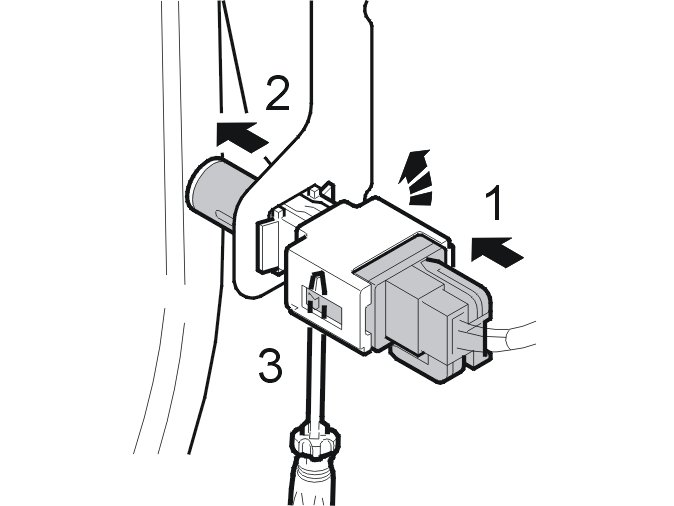 2
1
3