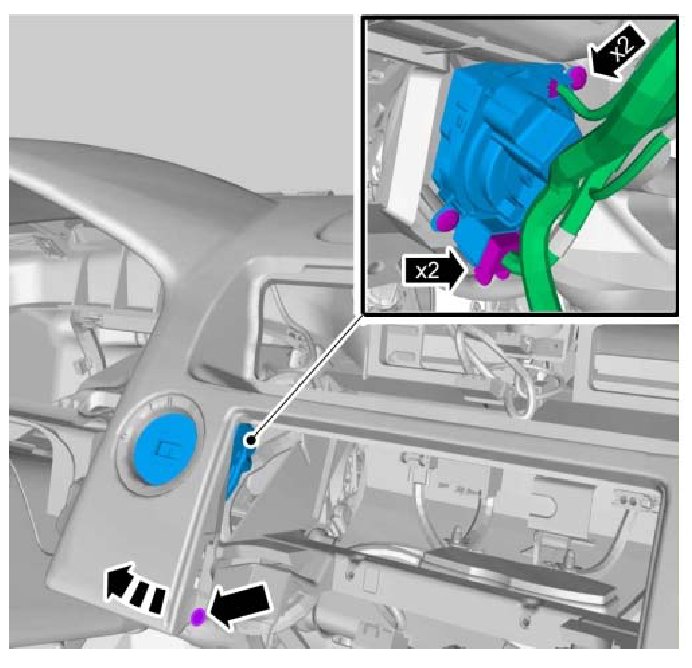 x2

x2