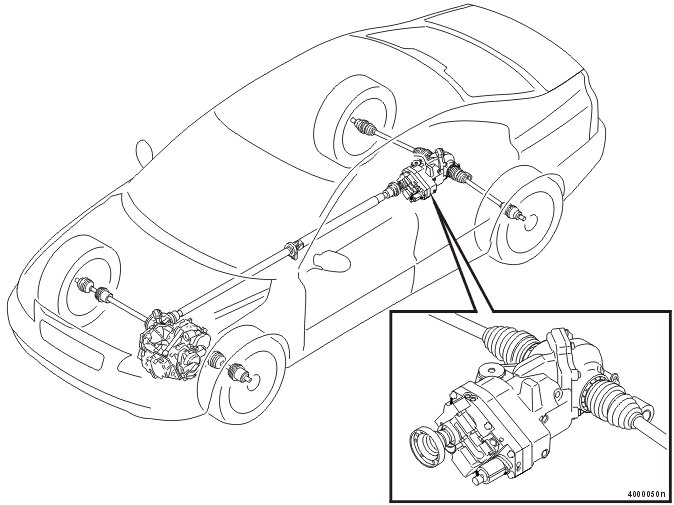 4000050n