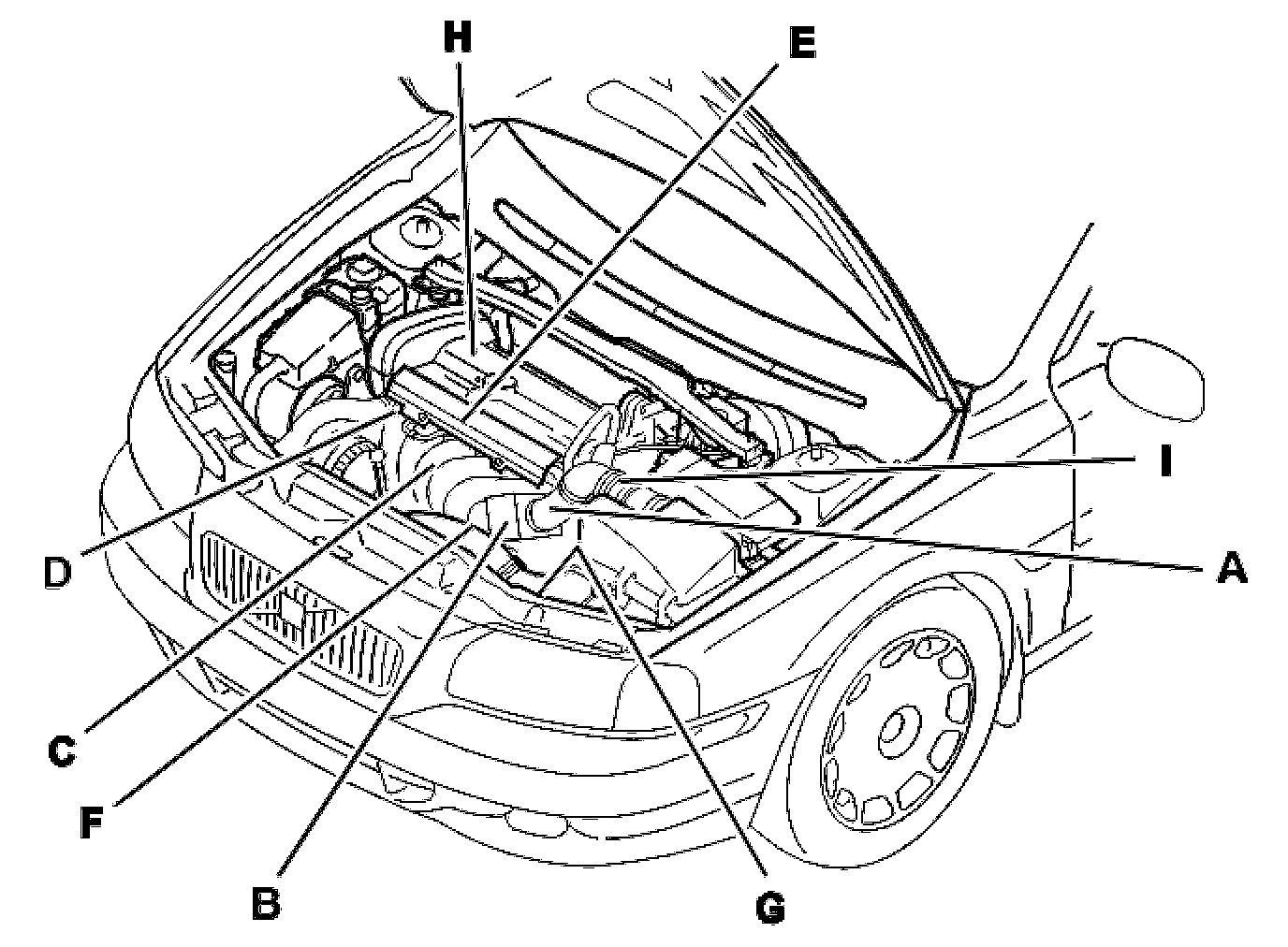 H
E
I
A
D
C
F
B
G