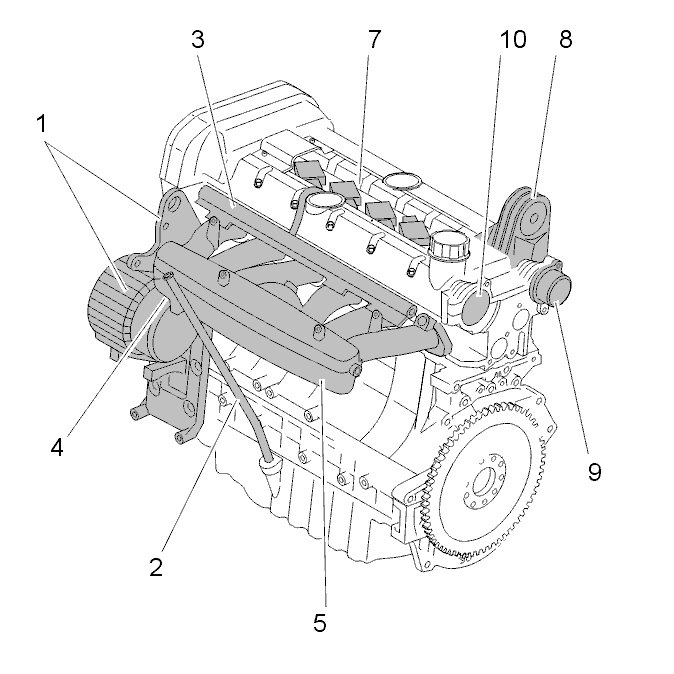 3
7
10
8
1
4
9
2
5