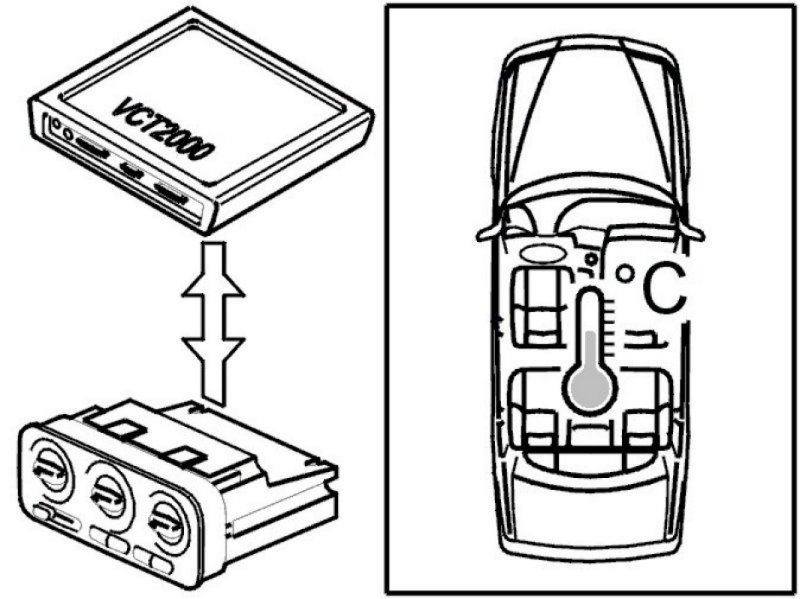 VCT2000

°C