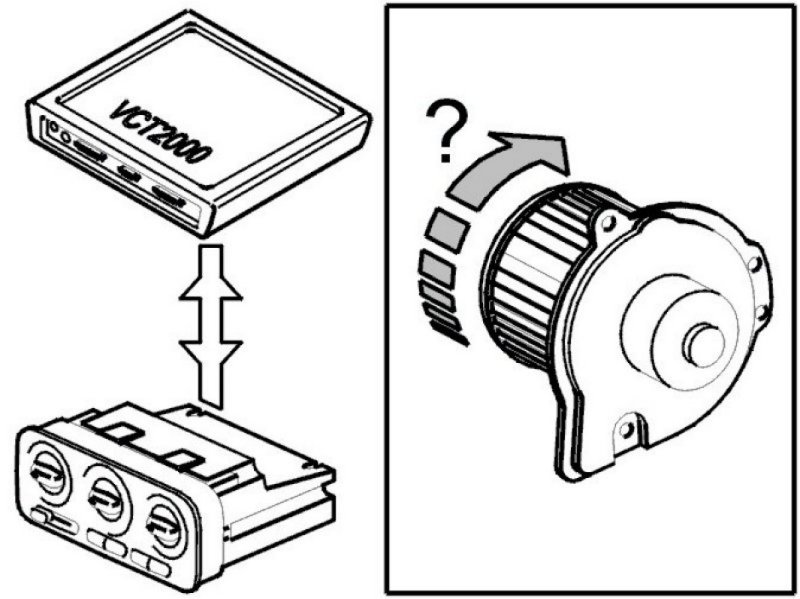 VCT2000

?