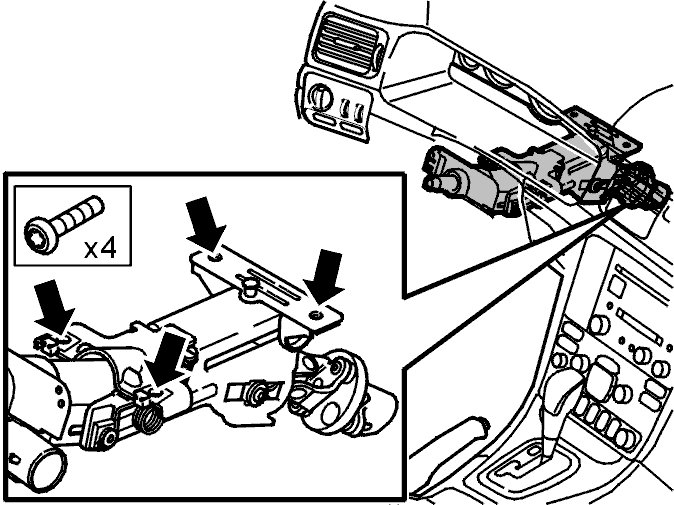 x4