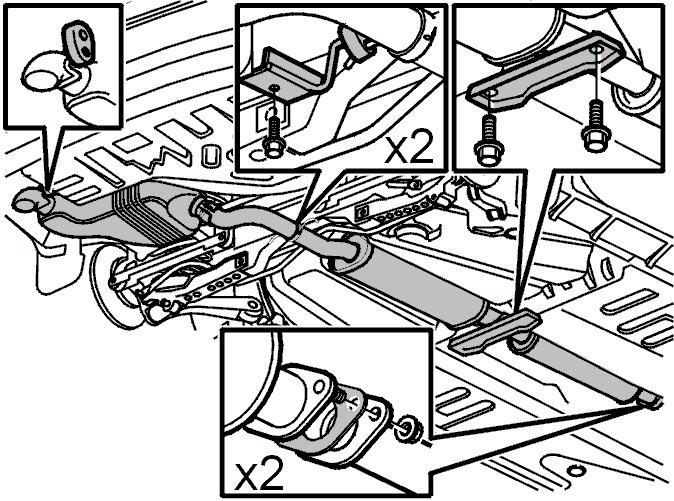 x2

x2