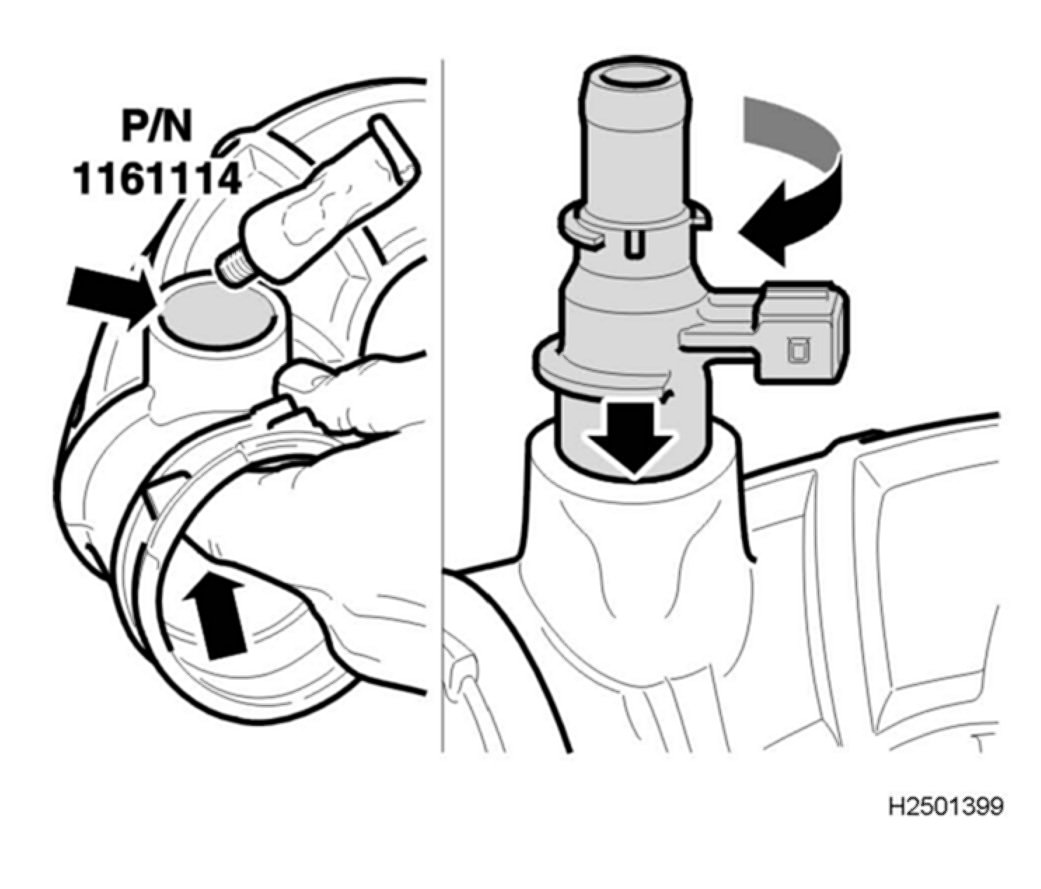 P/N
1161114

H2501399