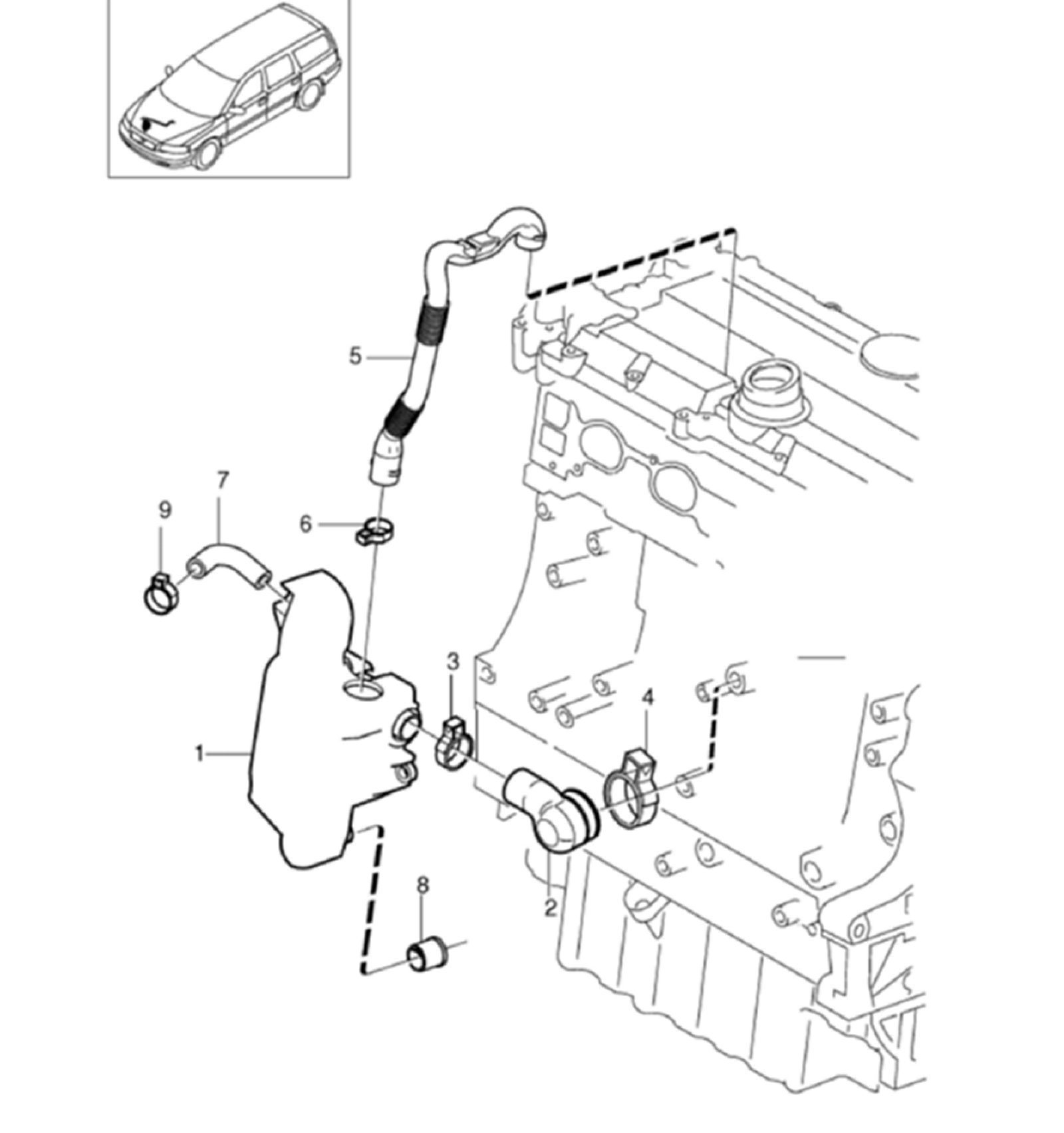 5
7
9
6
3
4
1
2
8