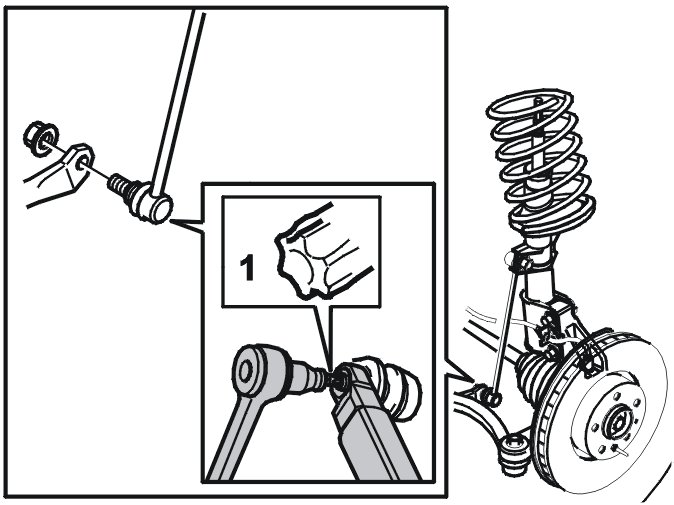 1