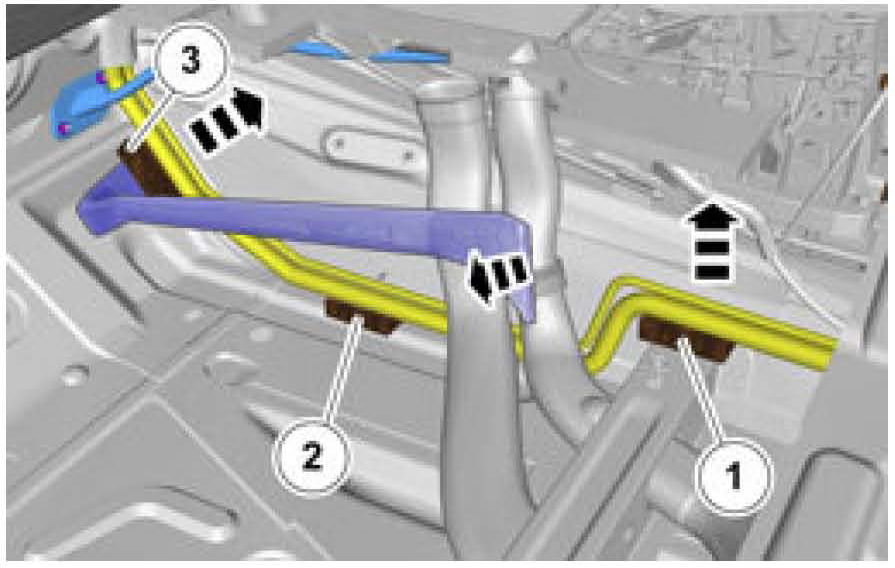 3
2
1