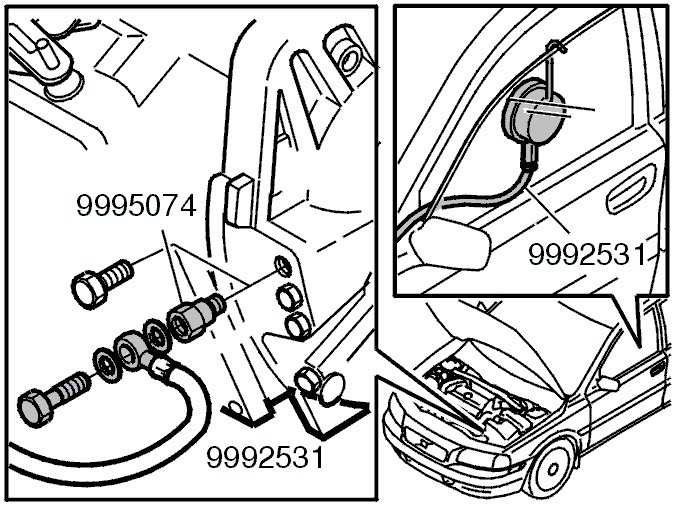 9995074

9992531

9992531