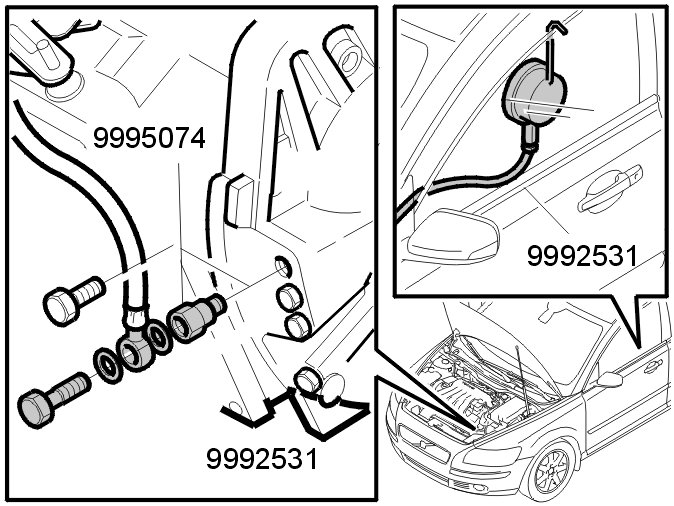 9995074

9992531

9992531