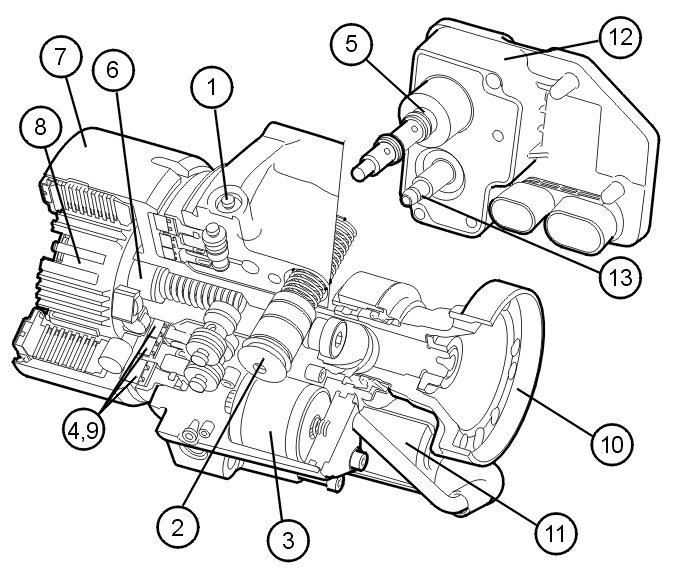 7
6
1
5
12
8
13
4,9
10
2
3
11