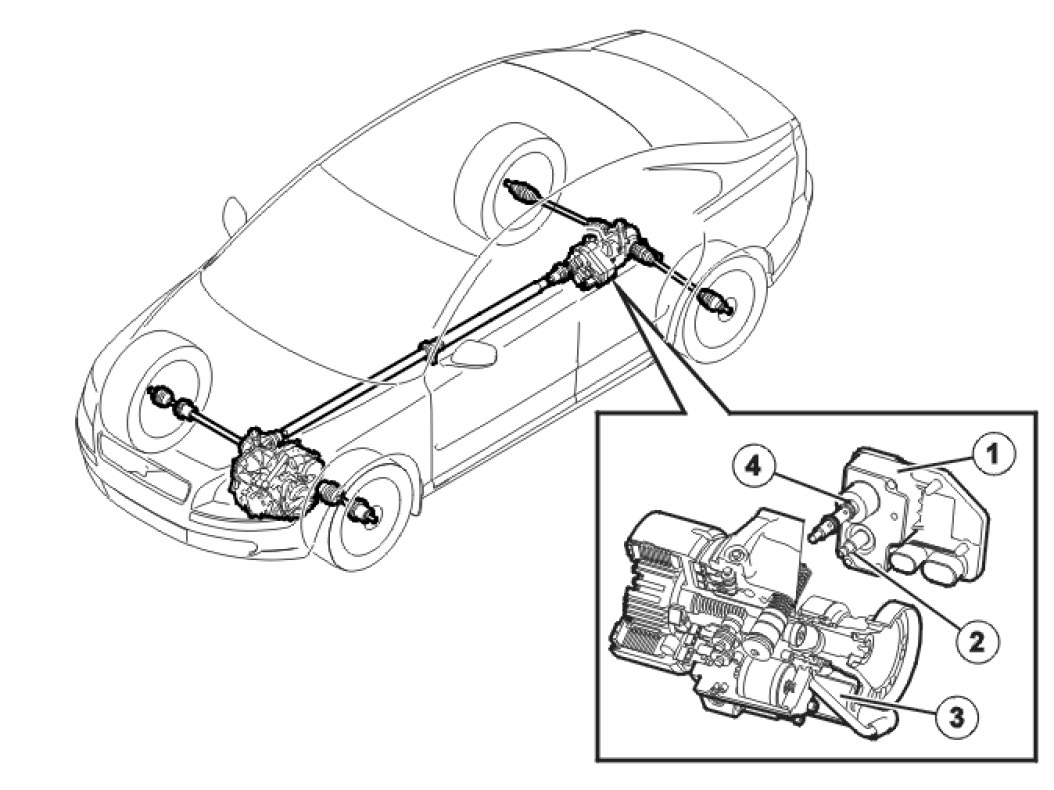 4
1
2
3