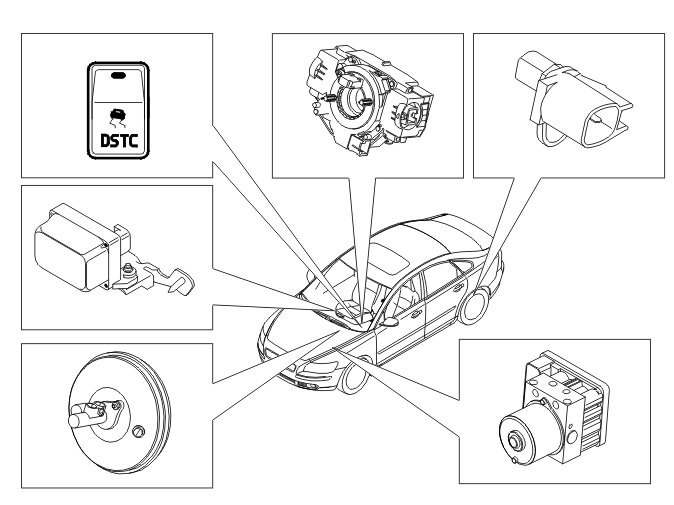 DSTC