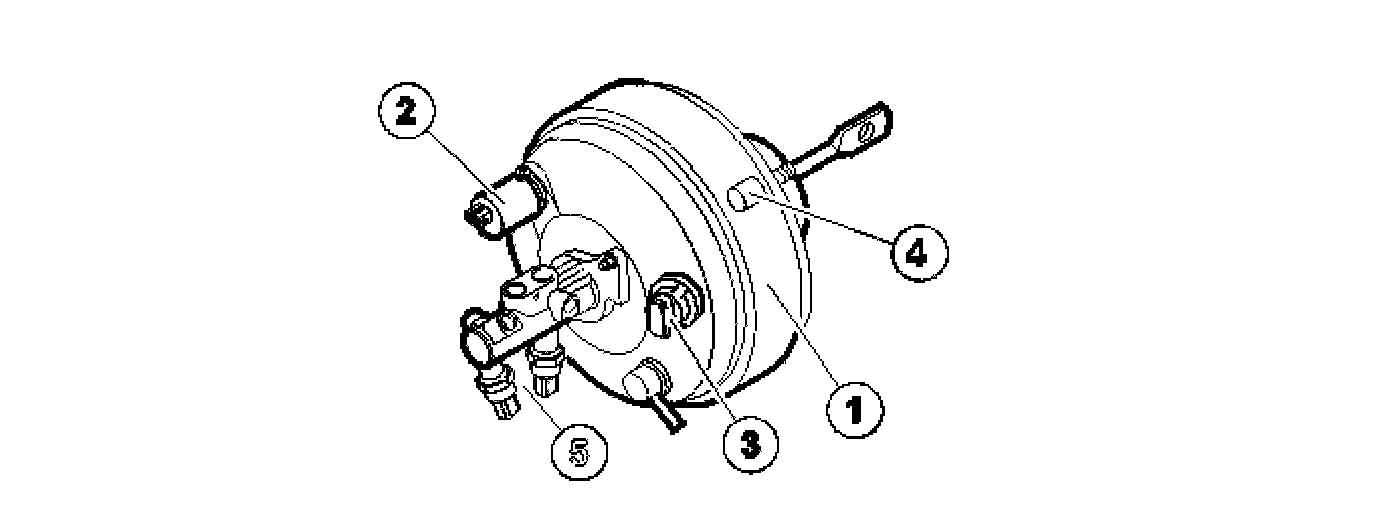 2
4
1
3
5