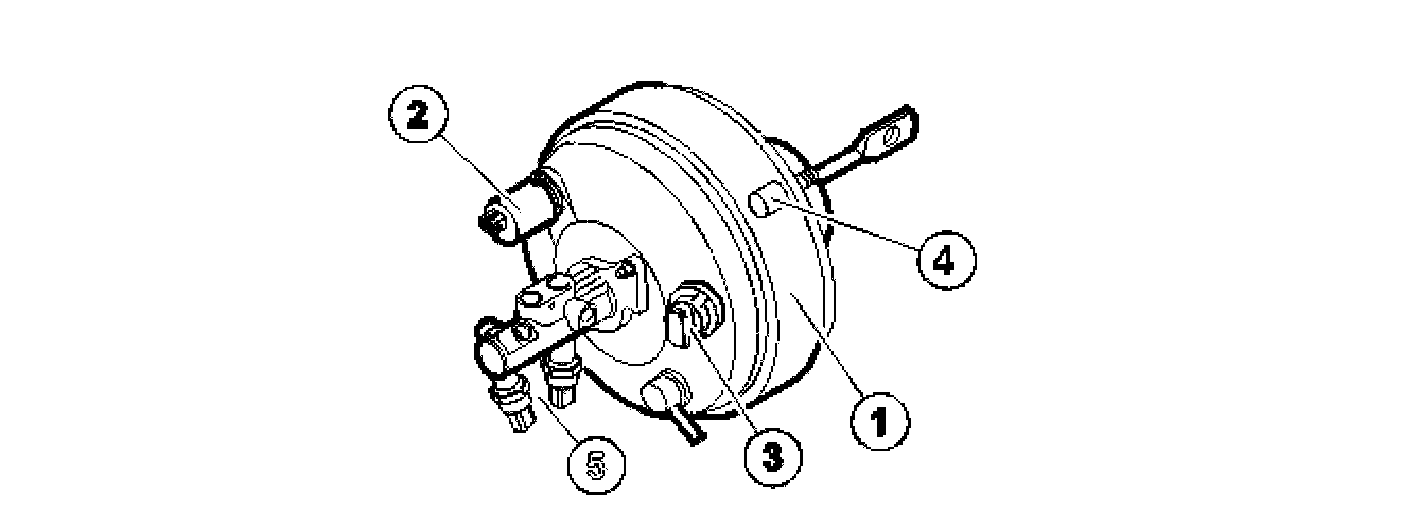 2
4
1
3
5