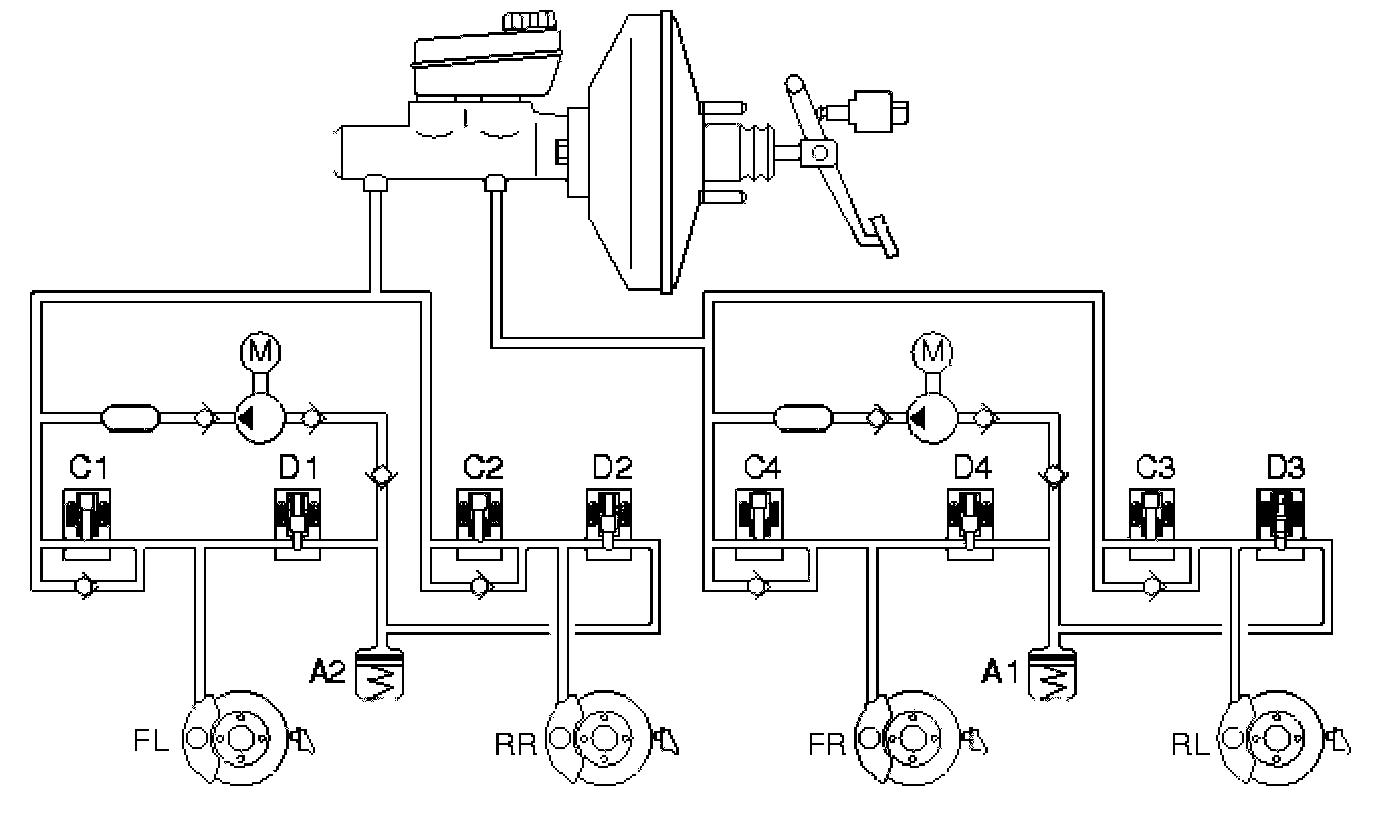 M
M
C1
D1
C2
D2
C4
D4
C3
D3
A2
A1
FL
RR
FR
RL