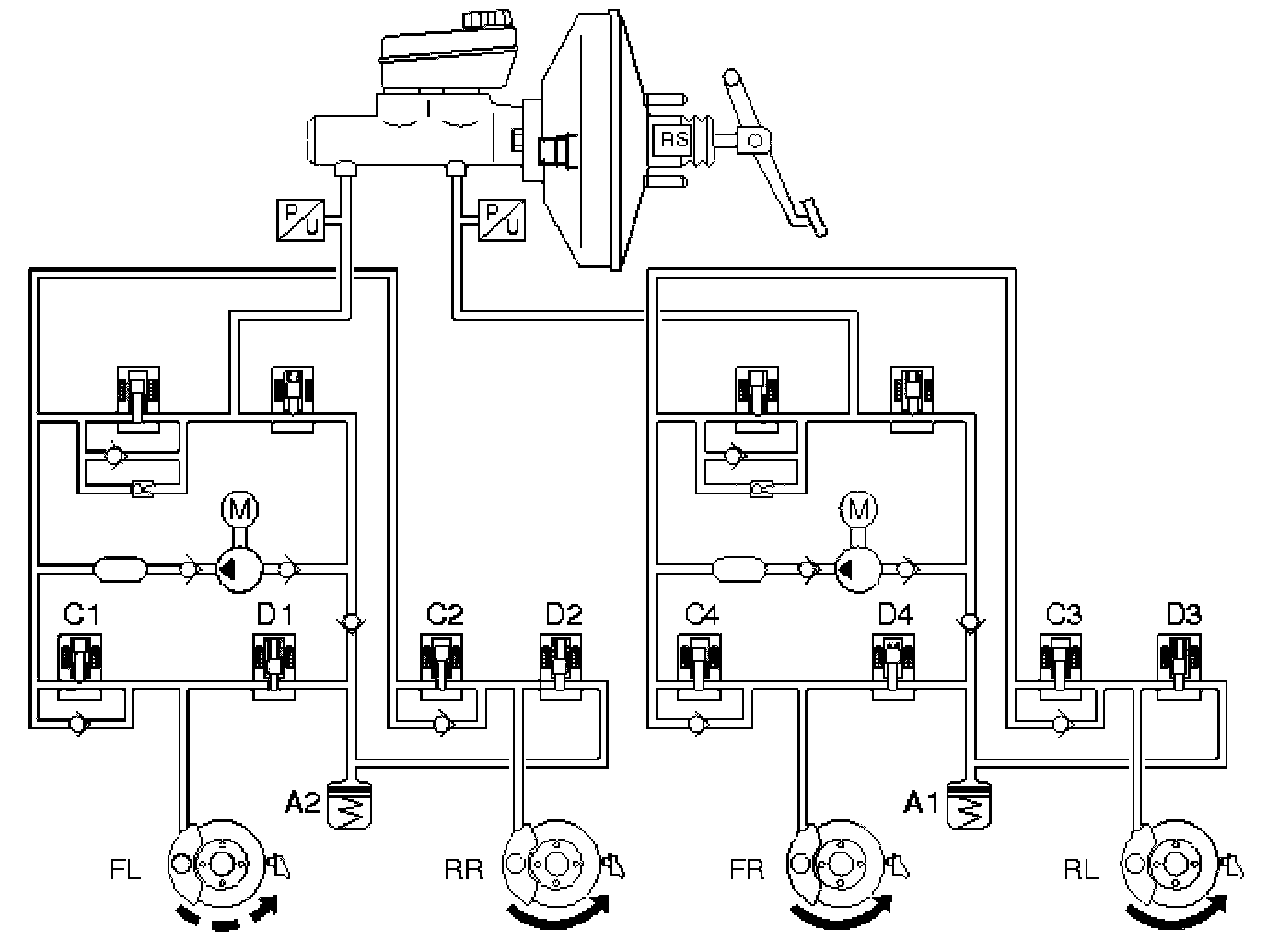 RS
P/U
P/U
M
M
C1
D1
C2
D2
C4
D4
C3
D3
A2
A1
FL
RR
FR
RL