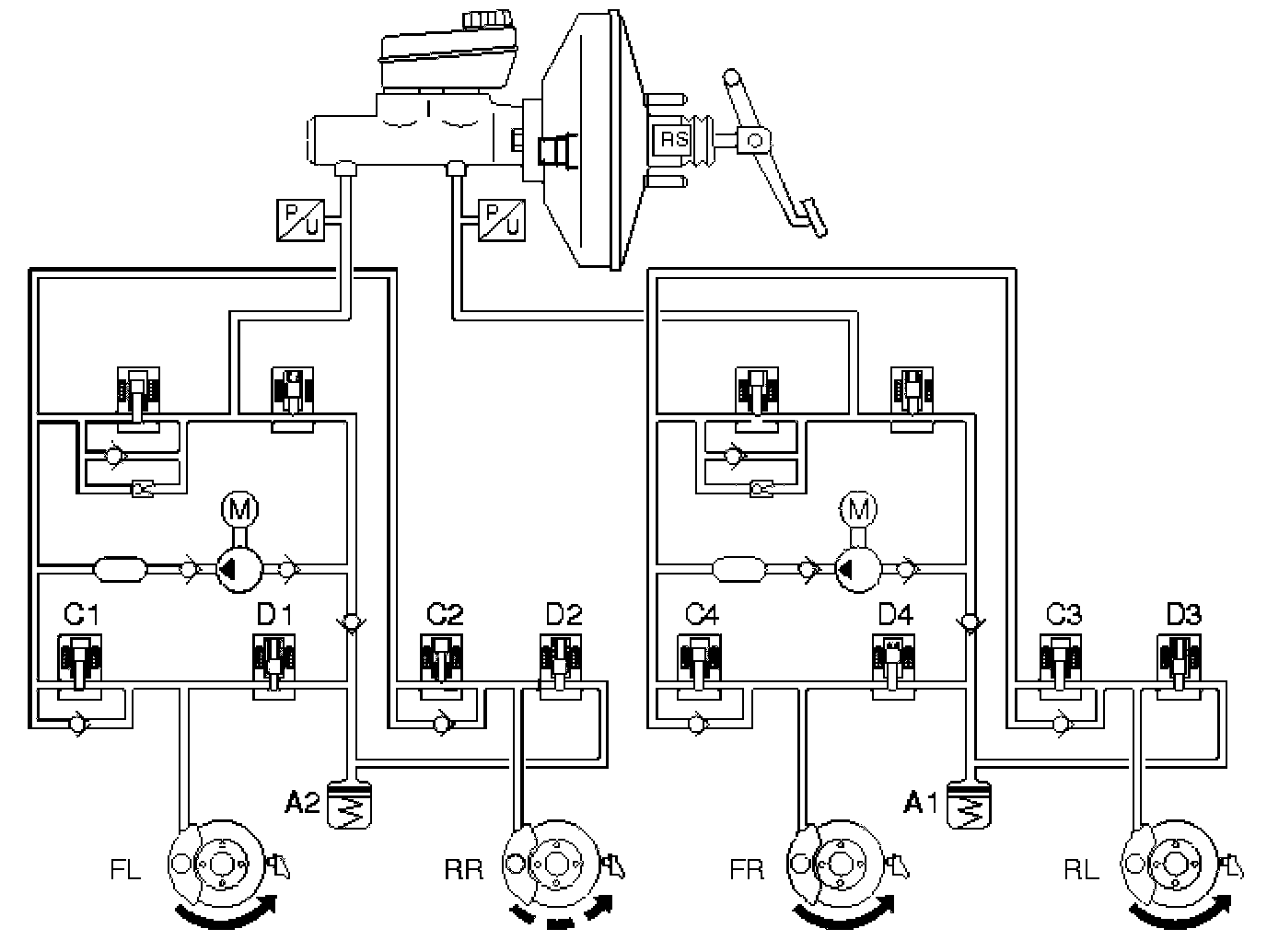 RS
P/U
P/U
M
M
C1
D1
C2
D2
C4
D4
C3
D3
A2
A1
FL
RR
FR
RL