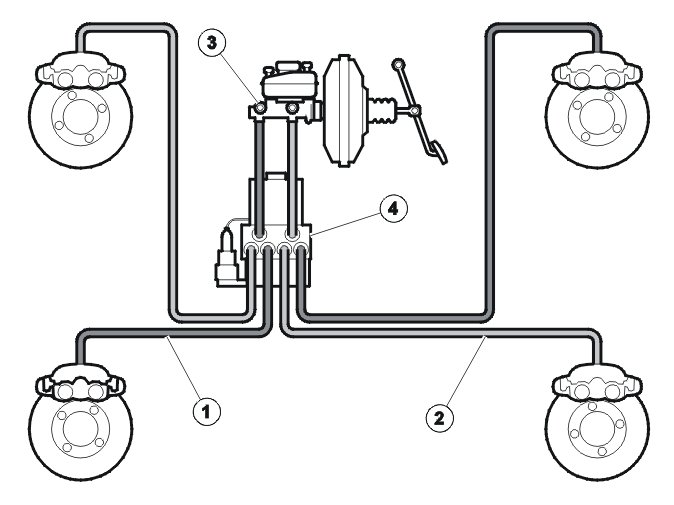 3
4
1
2