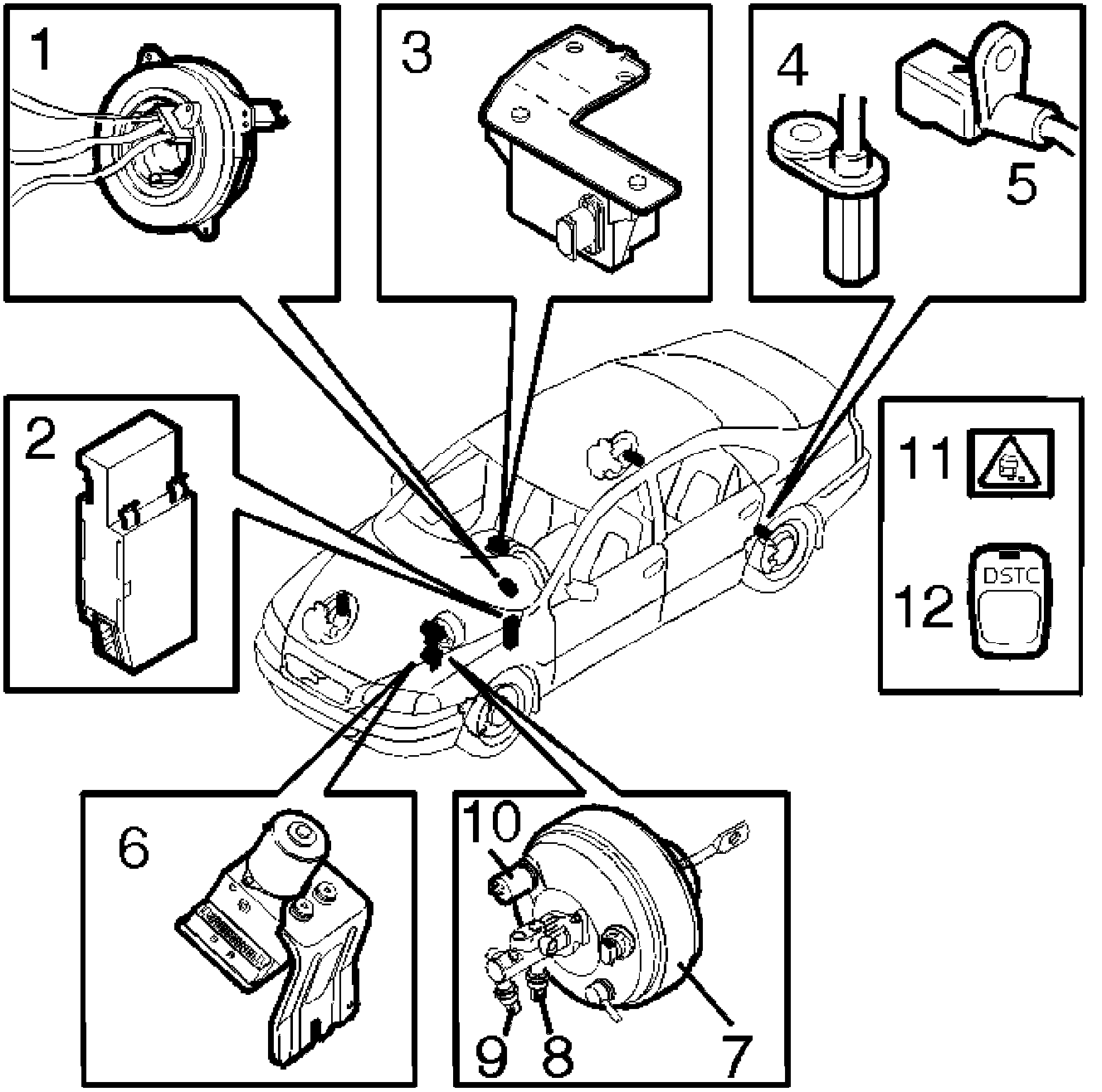 1
3
4
5
2
11
12
DSTC
6
10
9
8
7