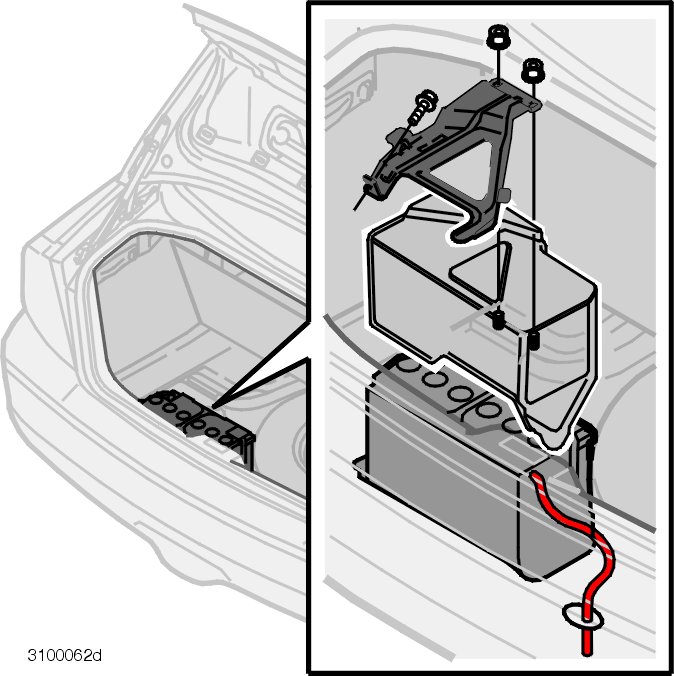 3100062d