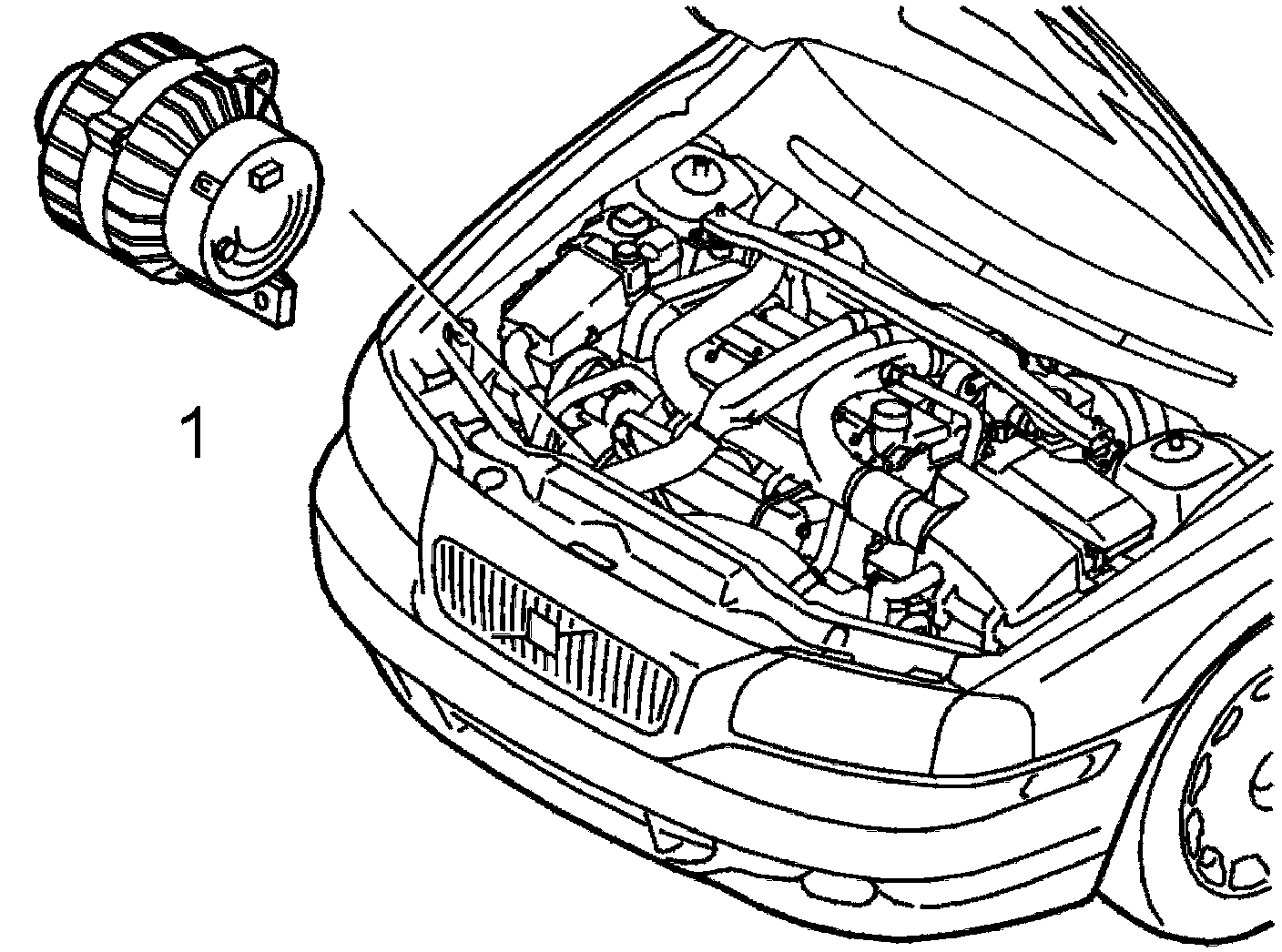 1