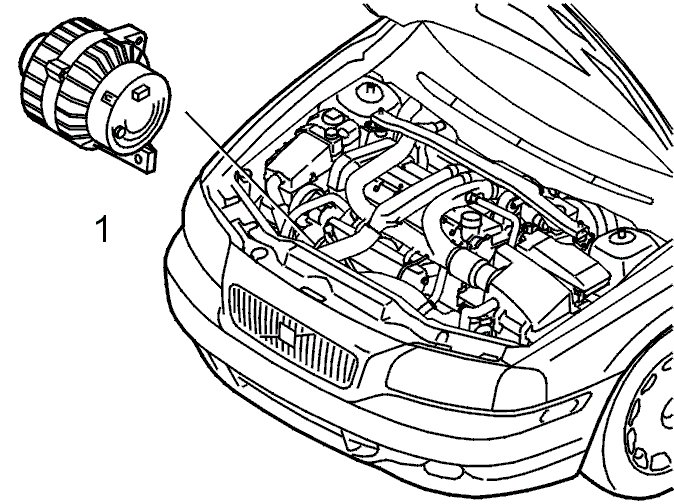 1