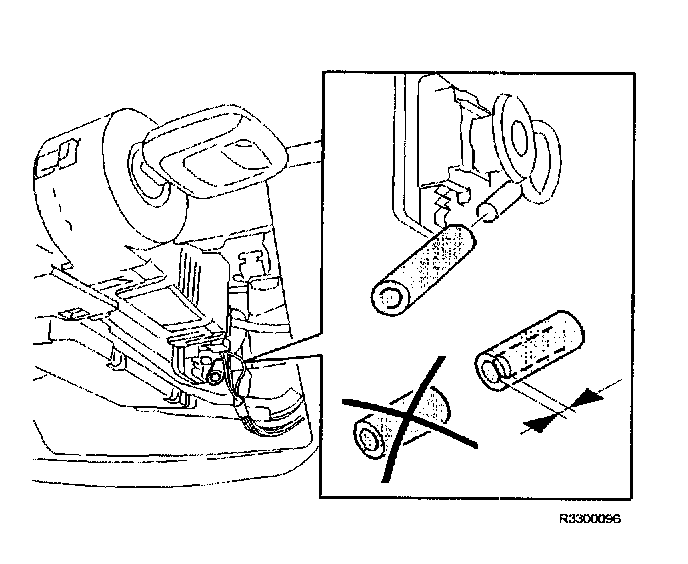 R3300096