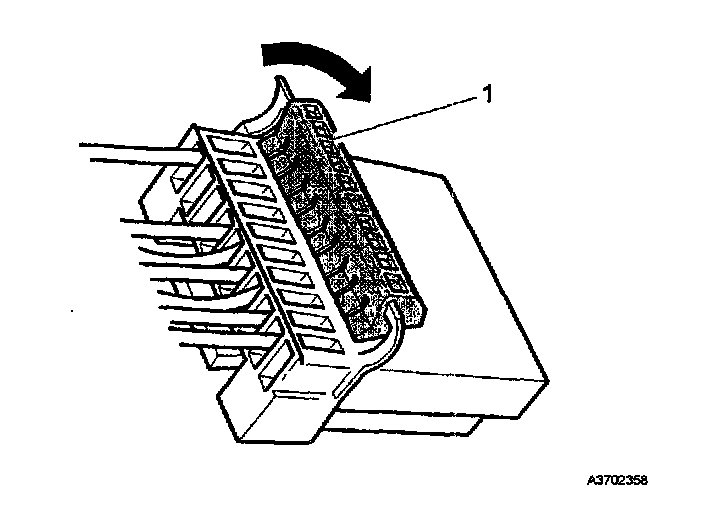 1

A3702358