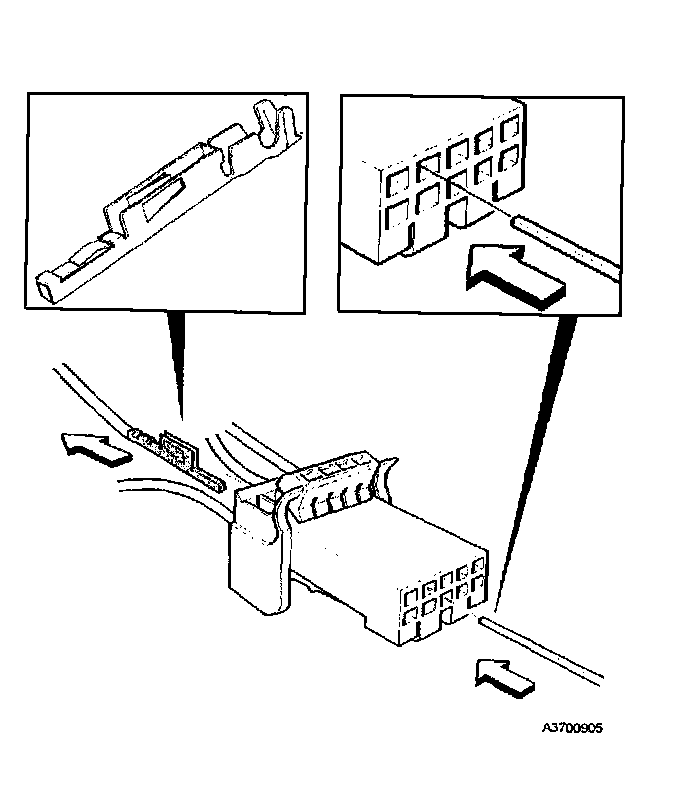 A3700905