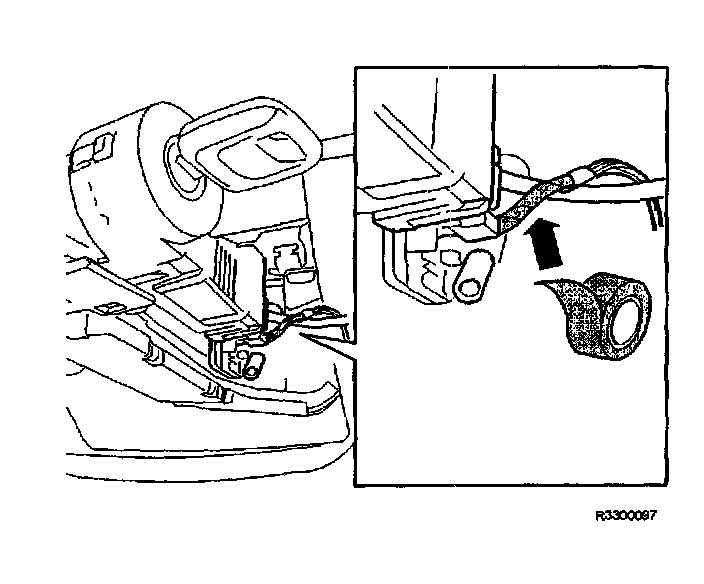 R3300097