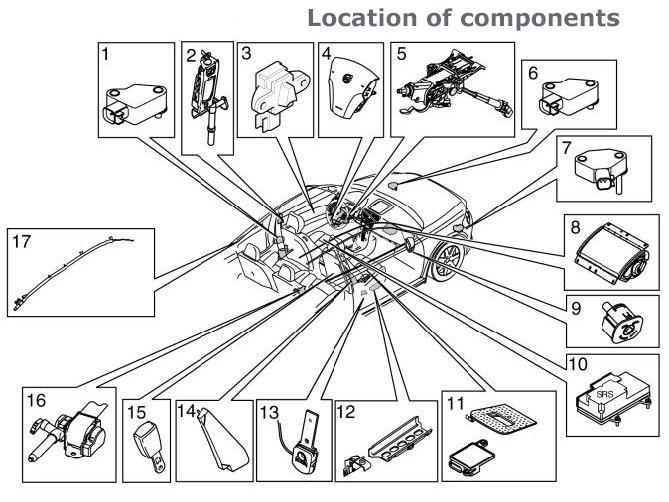 Location of components

1
2
3
4
5
6
7
8
9
10
SRS
11
12
13
14
15
16
17