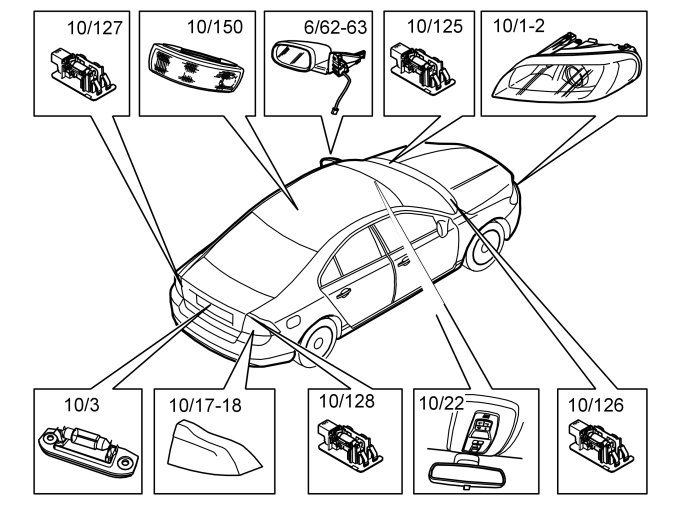 10/127

10/150

6/62-63

10/125

10/1-2

10/3

10/17-18

10/128

10/22

10/126