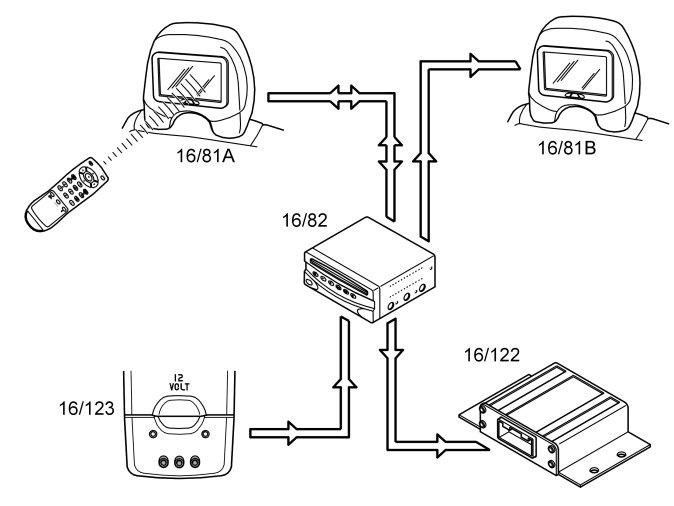 16/81A

16/81B

16/82

16/122

12
VOLT

16/123