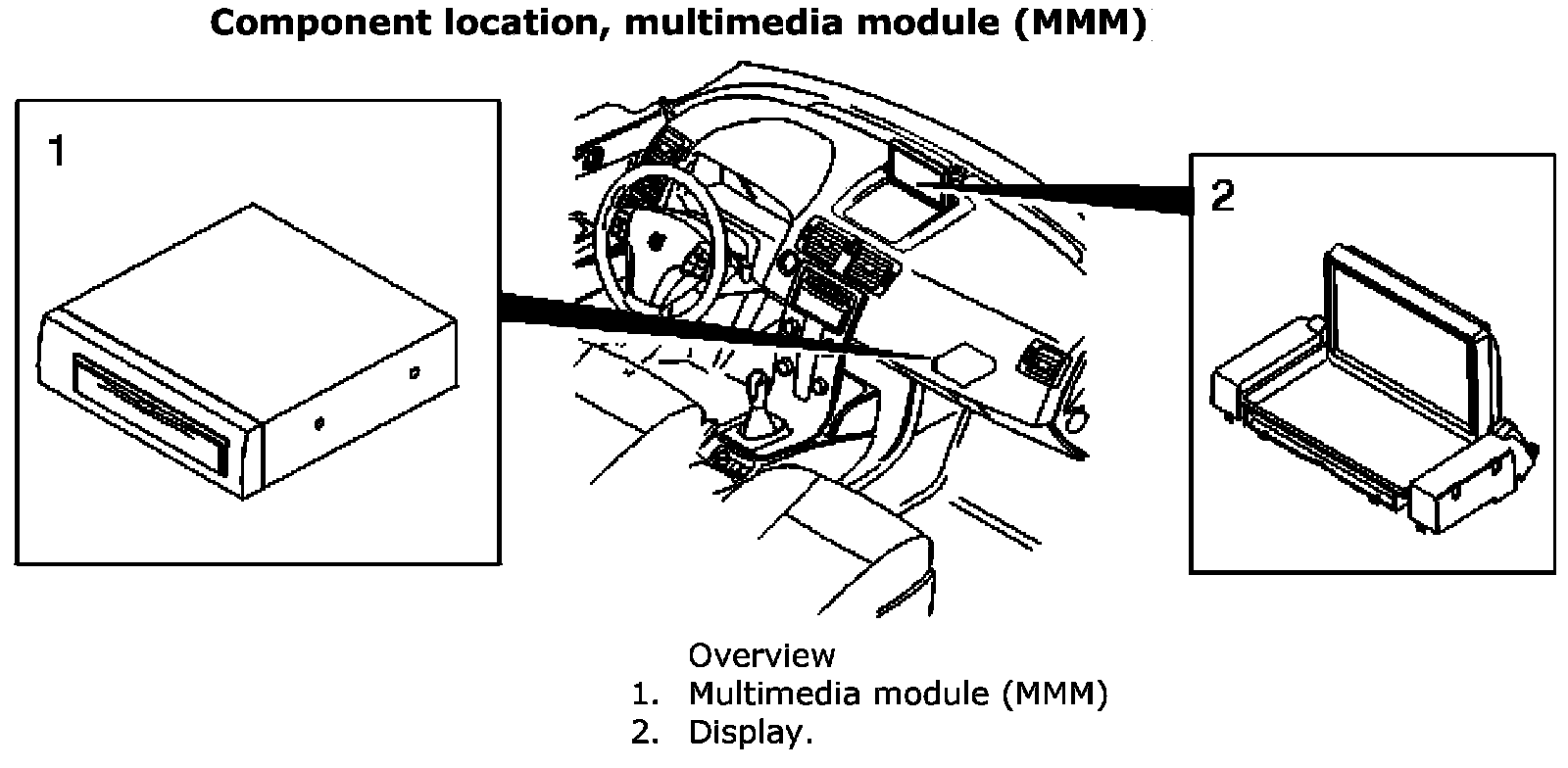 Component location, multimedia module (MMM)

1

2

Overview
1. Multimedia module (MMM)
2. Display.