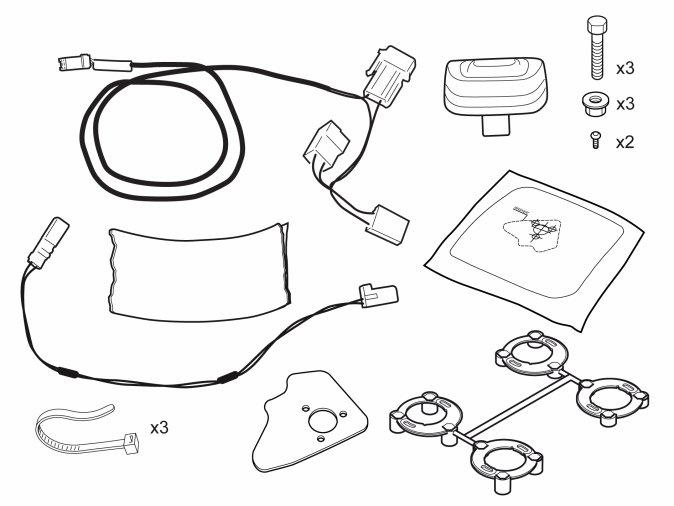 x3
x3
x2
x3