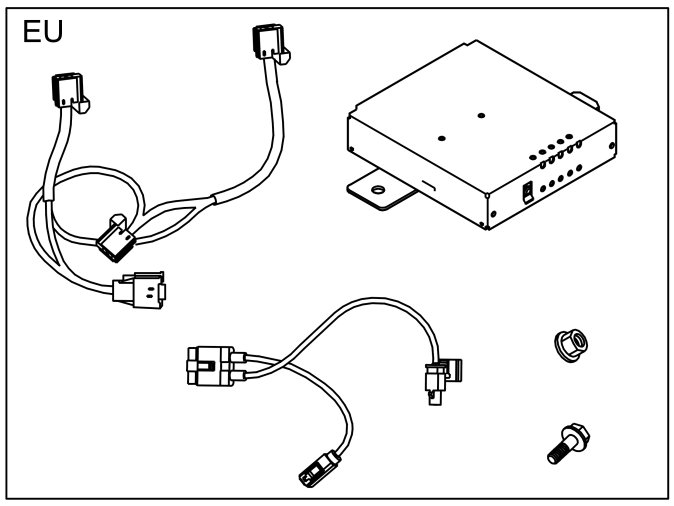 EU